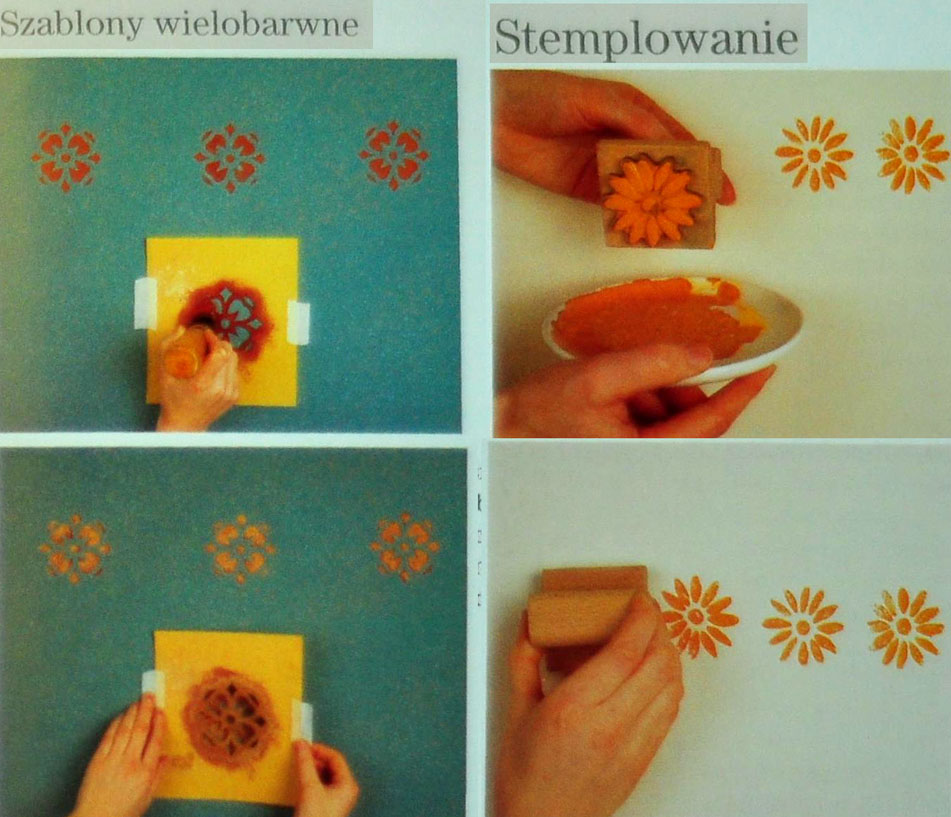 Szablony wielobarwne

Stemplowanie