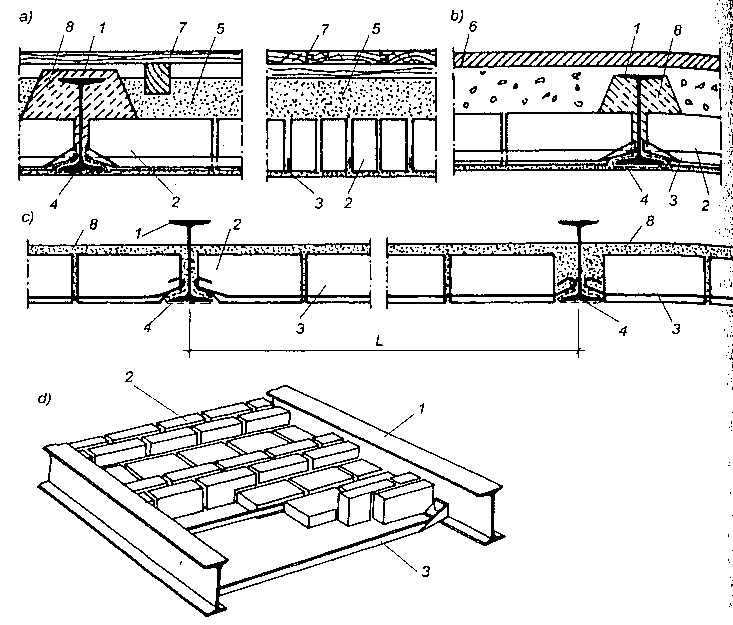 a)
8 1 7 5
4 2
7 5
3 2
b)
6 1 8
4 3 2
c)
8 1 2
4 3
8
4 3
L
d)
2 1
3